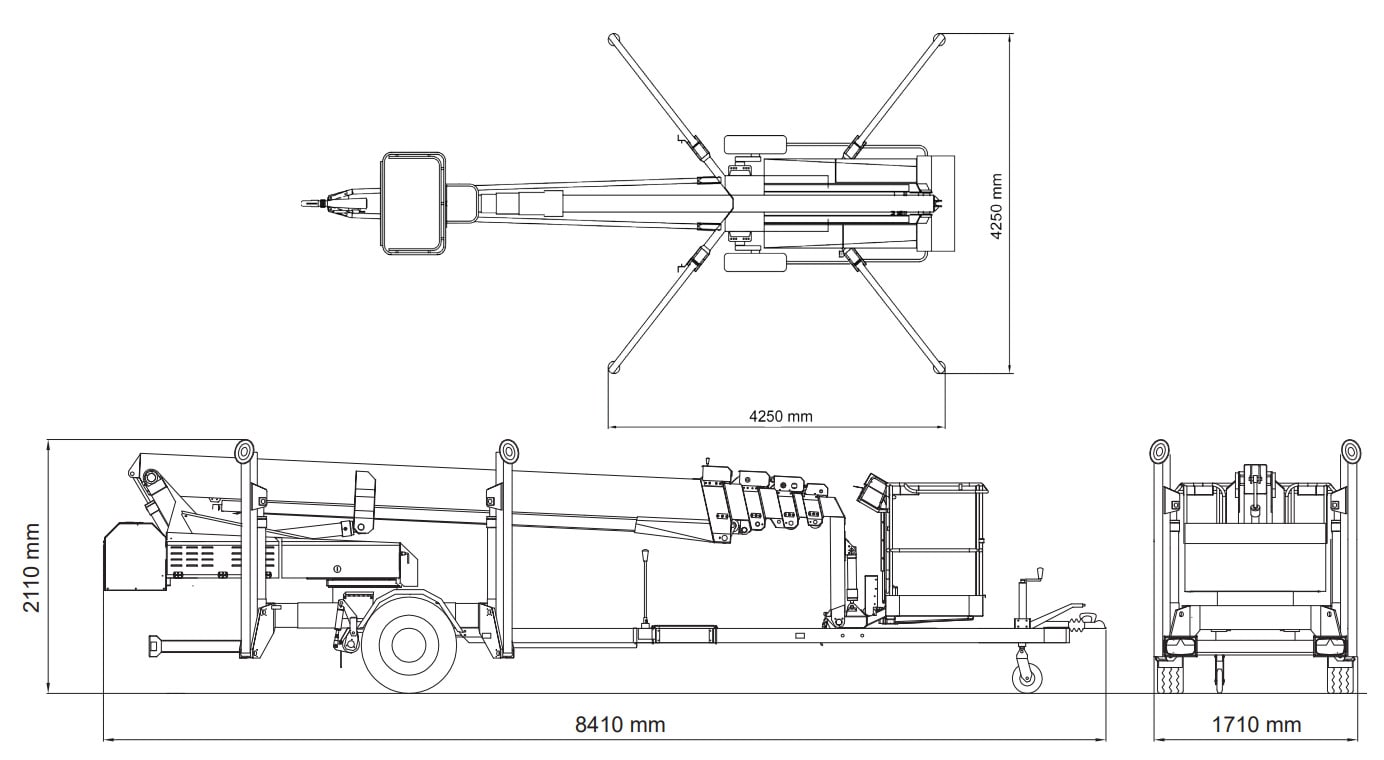 4250 mm

4250 mm

2110 mm

8410 mm

1710 mm